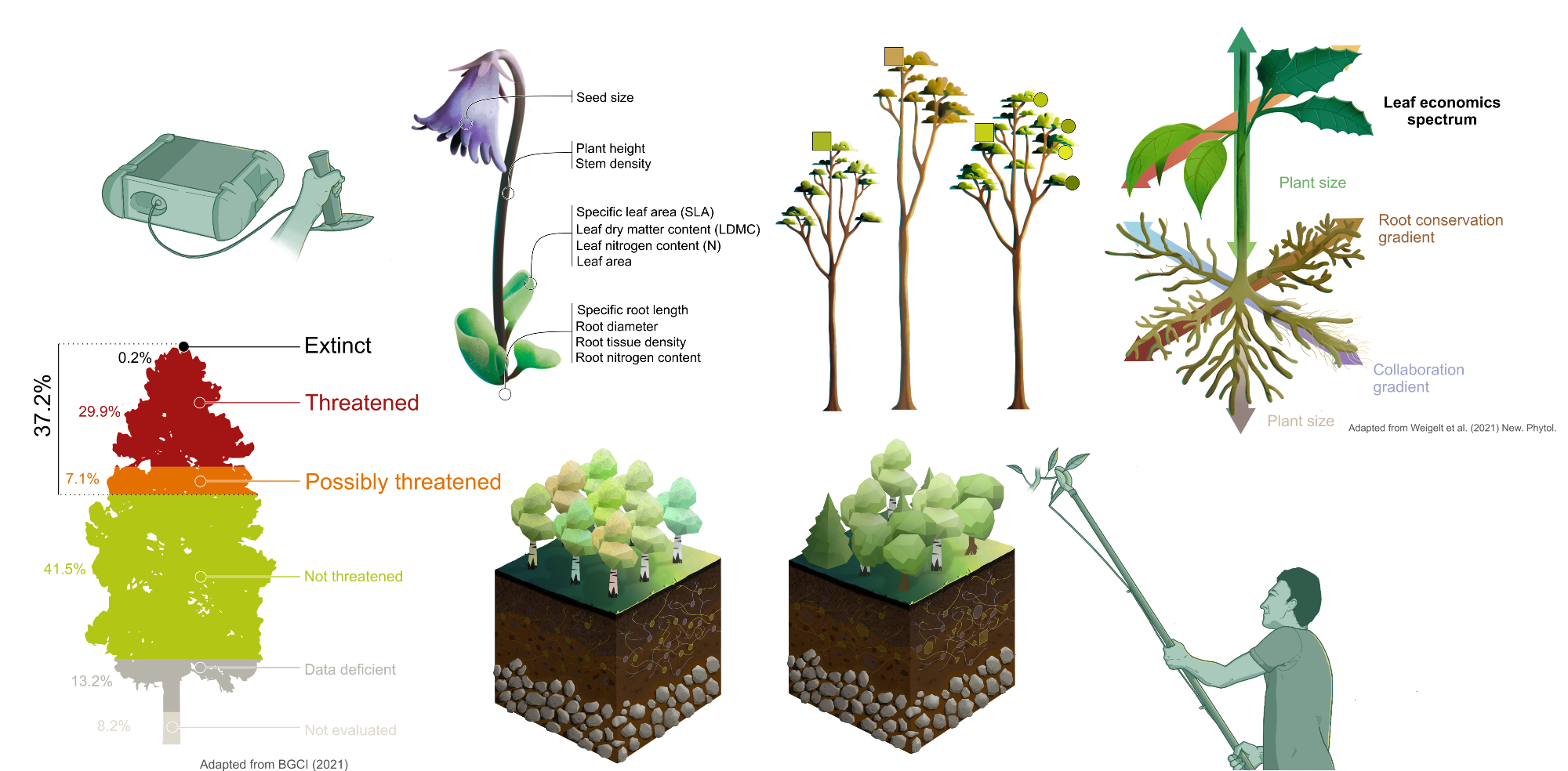 Seed size

Plant height
Stem density

Specific leaf area (SLA)
Leaf dry matter content (LDMC)
Leaf nitrogen content (N)
Leaf area

Specific root length
Root diameter
Root tissue density
Root nitrogen content

Leaf economics spectrum

Plant size

Root conservation gradient

Collaboration gradient

Plant size

Adapted from Weigelt et al. (2021) New. Phytol.

37.2%

0.2%
Extinct

29.9%
Threatened

7.1%
Possibly threatened

41.5%
Not threatened

13.2%
Data deficient

8.2%
Not evaluated

Adapted from BGCI (2021)