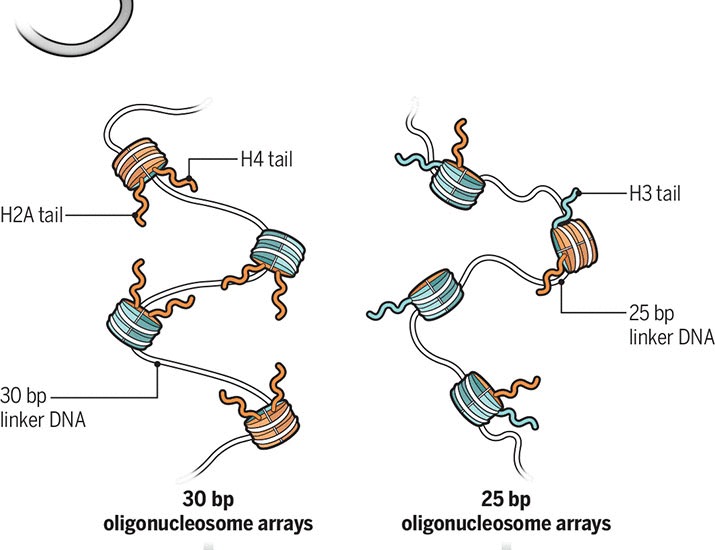 H4 tail

H2A tail

30 bp
linker DNA

30 bp
oligonucleosome arrays

H3 tail

25 bp
linker DNA

25 bp
oligonucleosome arrays